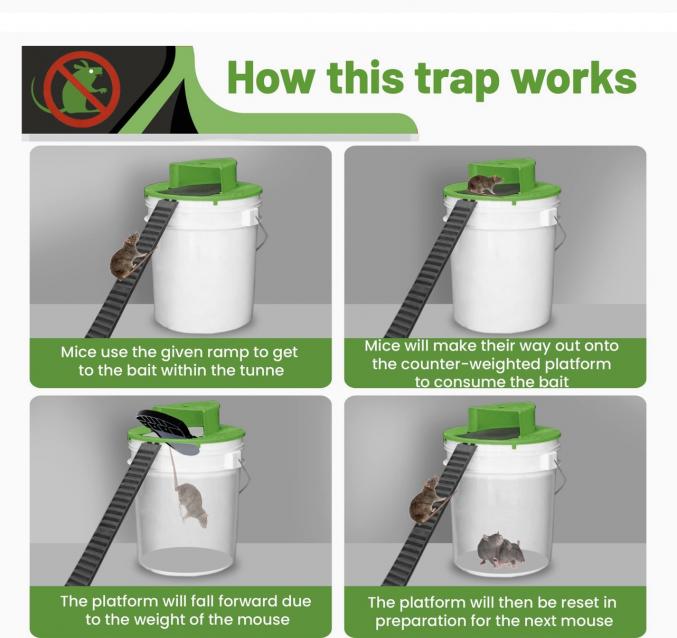 How this trap works

Mice use the given ramp to get to the bait within the tunne

Mice will make their way out onto the counter-weighted platform to consume the bait

The platform will fall forward due to the weight of the mouse

The platform will then be reset in preparation for the next mouse